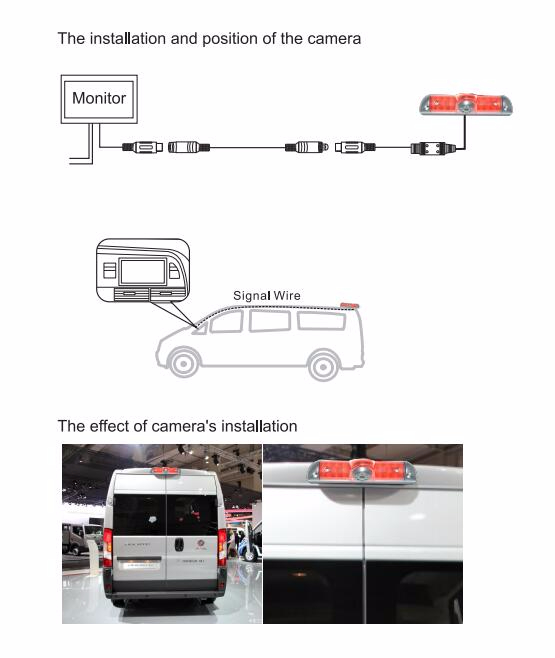 The installation and position of the camera

Monitor

Signal Wire

The effect of camera's installation